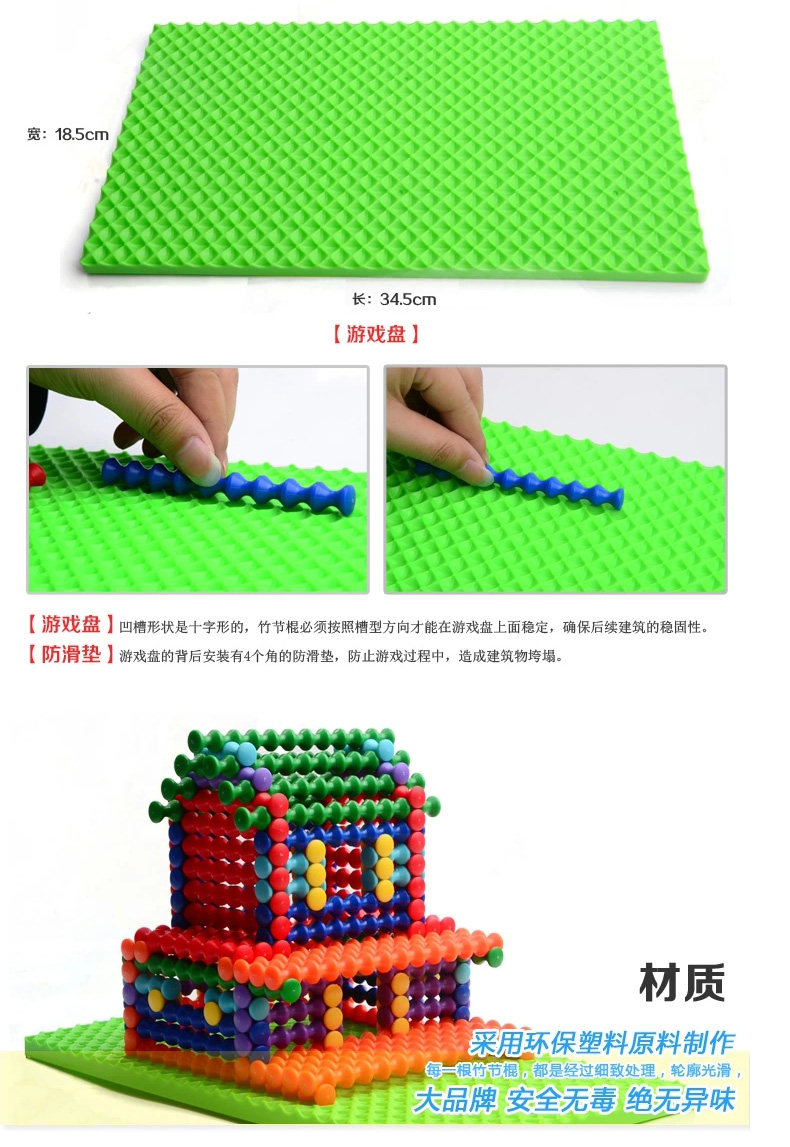 宽：18.5cm

长：34.5cm

【 游戏盘 】

【 游戏盘 】凹槽形状是十字形的，竹节棍必须按照槽型方向才能在游戏盘上面稳定，确保后续建筑的稳固性。

【 防滑垫 】游戏盘的背后安装有4个角的防滑垫，防止游戏过程中，造成建筑物垮塌。

材质

采用环保塑料原料制作

每一根竹节棍，都是经过细致处理，轮廓光滑，

大品牌 安全无毒 绝无异味