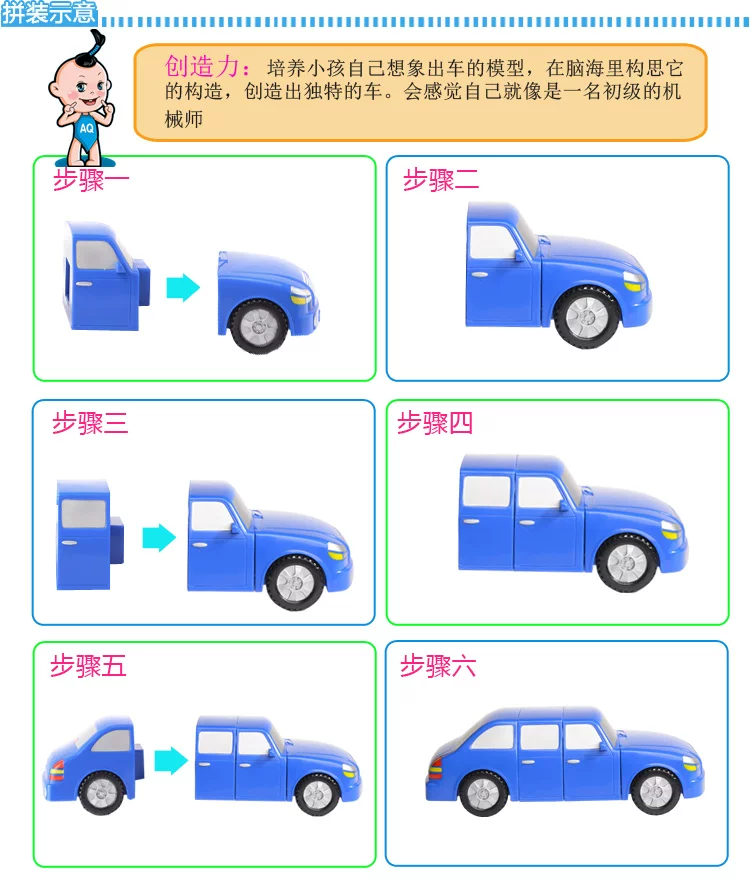 拼装示意

AQ

创造力：培养小孩自己想象出车的模型，在脑海里构思它的构造，创造出独特的车。会感觉自己就像是一名初级的机械师

步骤一

步骤二

步骤三

步骤四

步骤五

步骤六