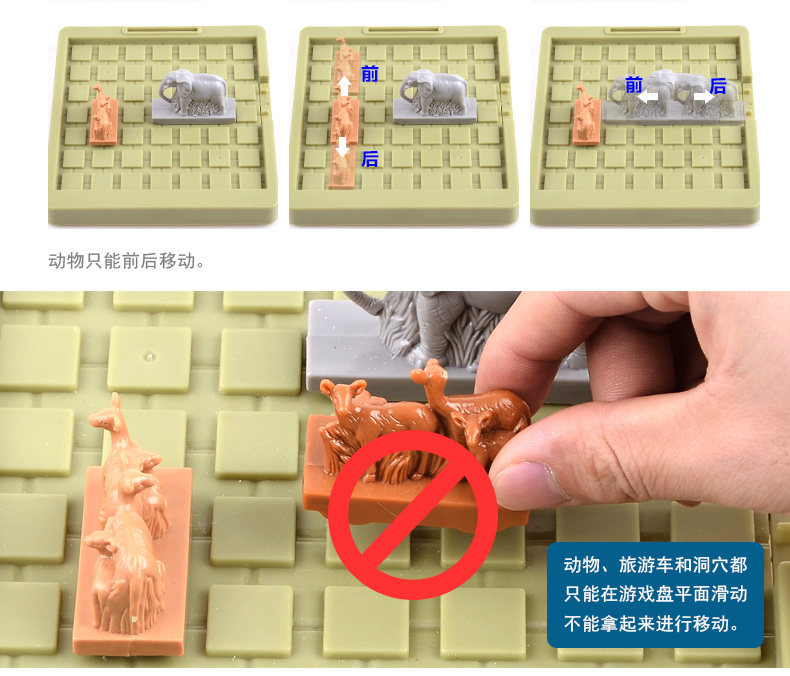 前

后

前 后

动物只能前后移动。

动物、旅游车和洞穴都只能在游戏盘平面滑动不能拿起来进行移动。