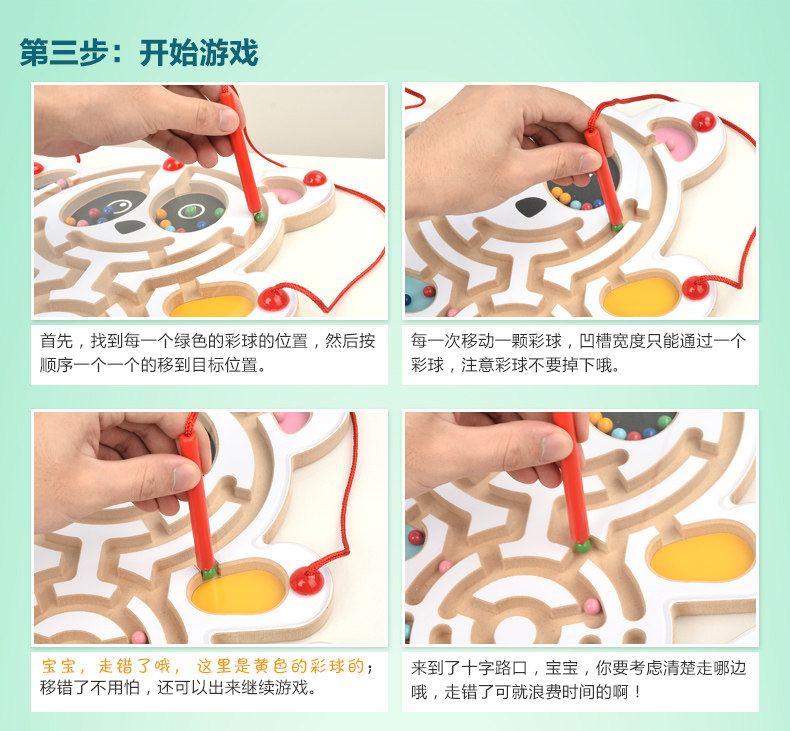 第三步：开始游戏

首先，找到每一个绿色的彩球的位置，然后按顺序一个一个的移到目标位置。

每一次移动一颗彩球，凹槽宽度只能通过一个彩球，注意彩球不要掉下哦。

宝宝，走错了哦，这里是黄色的彩球的；移错了不用怕，还可以出来继续游戏。

来到了十字路口，宝宝，你要考虑清楚走哪边哦，走错了可就浪费时间的啊！