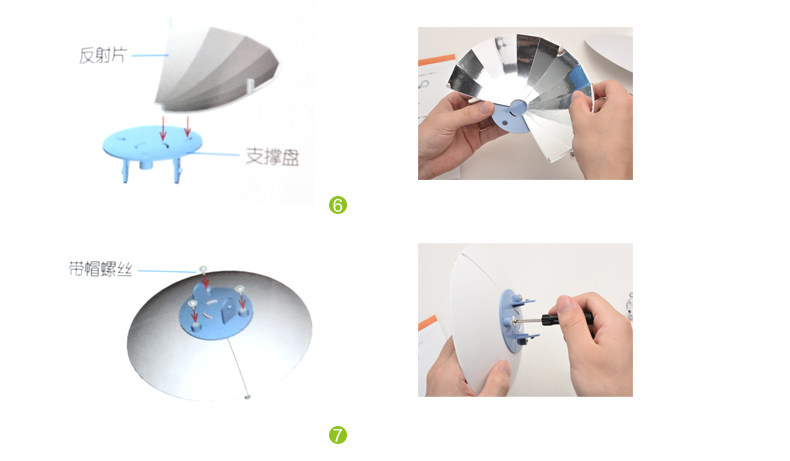 反射片

支撑盘

6

带帽螺丝

7