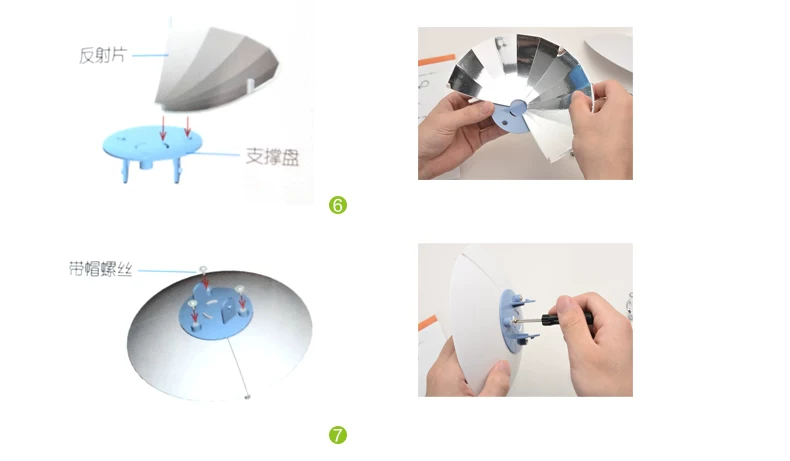 反射片

支撑盘

6

带帽螺丝

7