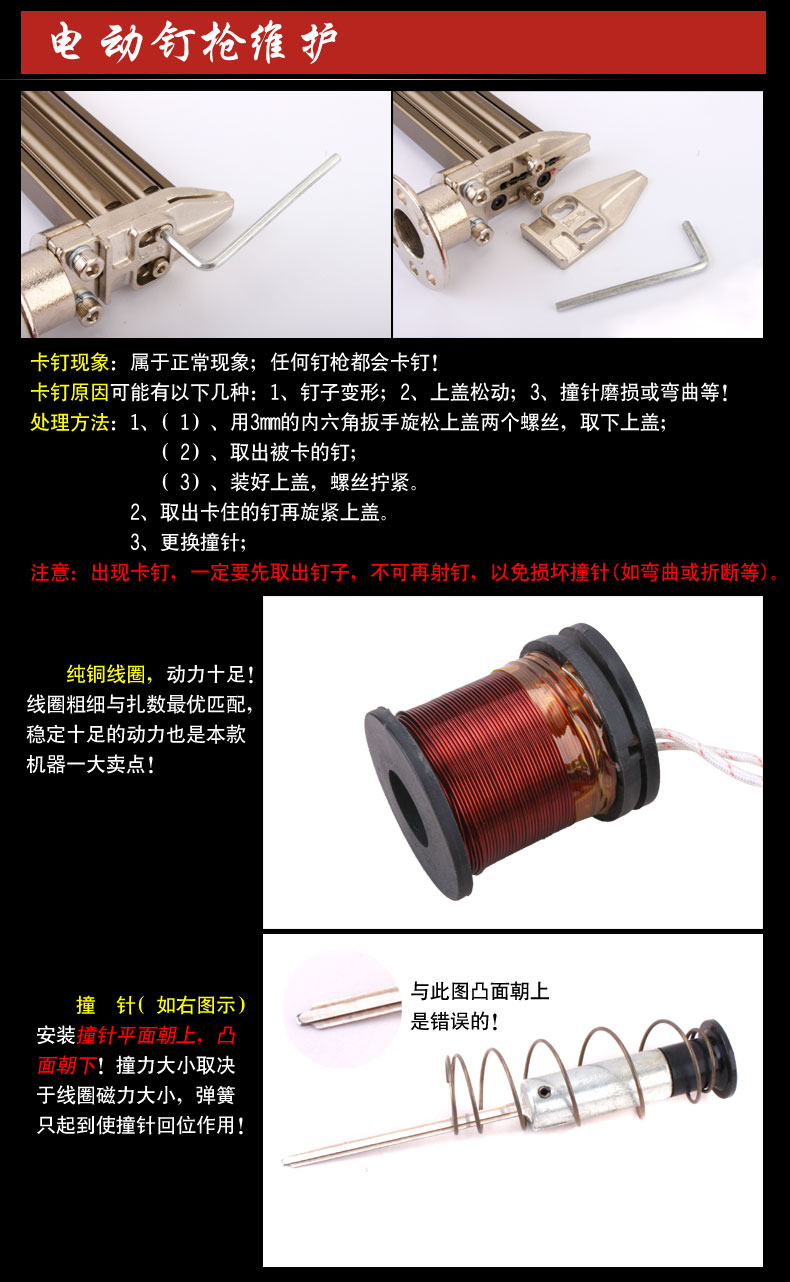 电动钉枪维护

卡钉现象：属于正常现象；任何钉枪都会卡钉！
卡钉原因可能有以下几种：1、钉子变形；2、上盖松动；3、撞针磨损或弯曲等！
处理方法：1、（ 1）、用3mm的内六角扳手旋松上盖两个螺丝，取下上盖；
（ 2）、取出被卡的钉；
（ 3）、装好上盖，螺丝拧紧。
2、取出卡住的钉再旋紧上盖。
3、更换撞针；
注意：出现卡钉，一定要先取出钉子，不可再射钉，以免损坏撞针(如弯曲或折断等)。

纯铜线圈，动力十足！线圈粗细与扎数最优匹配，稳定十足的动力也是本款机器一大卖点！

撞 针( 如右图示)
安装撞针平面朝上，凸面朝下！撞力大小取决于线圈磁力大小，弹簧只起到使撞针回位作用！

与此图凸面朝上是错误的！