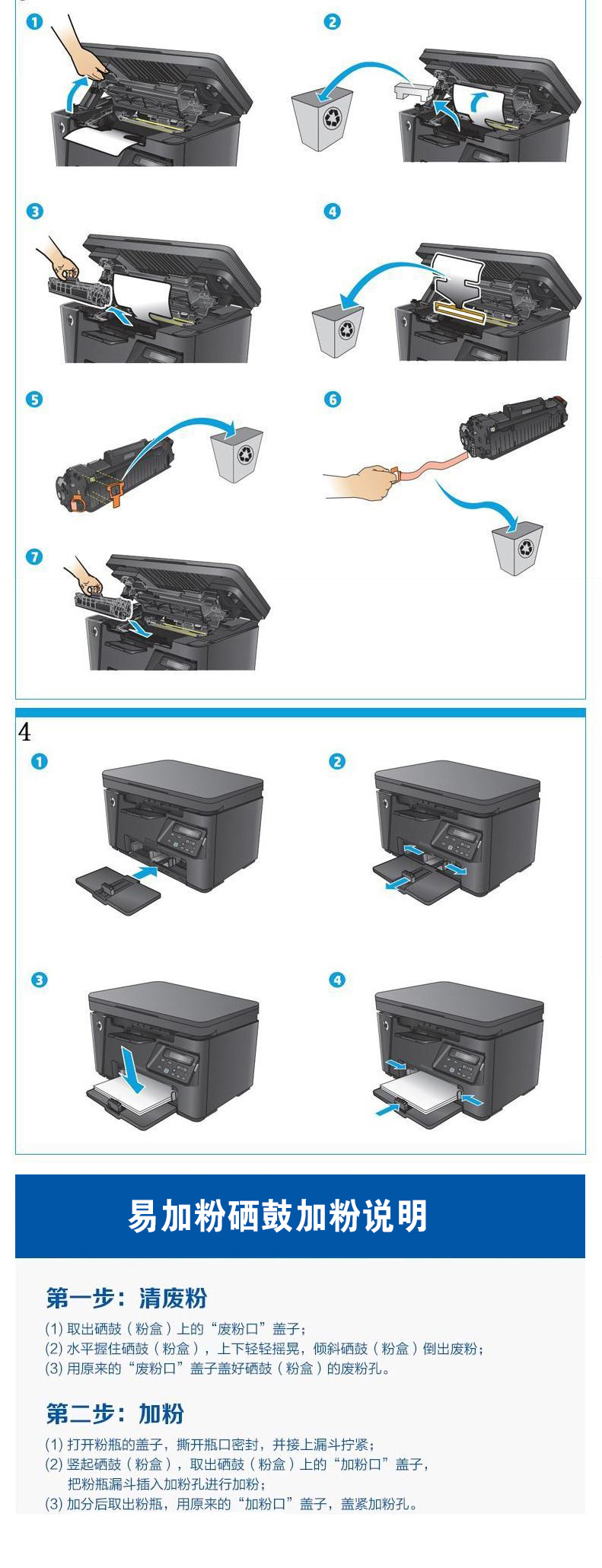 1

2

3

4

5

6

7

4

1

2

3

4

易加粉硒鼓加粉说明

第一步：清废粉

(1) 取出硒鼓（粉盒）上的“废粉口”盖子；
(2) 水平握住硒鼓（粉盒），上下轻轻摇晃，倾斜硒鼓（粉盒）倒出废粉；
(3) 用原来的“废粉口”盖子盖好硒鼓（粉盒）的废粉孔。

第二步：加粉

(1) 打开粉瓶的盖子，撕开瓶口密封，并接上漏斗拧紧；
(2) 竖起硒鼓（粉盒），取出硒鼓（粉盒）上的“加粉口”盖子，把粉瓶漏斗插入加粉孔进行加粉；
(3) 加分后取出粉瓶，用原来的“加粉口”盖子，盖紧加粉孔。