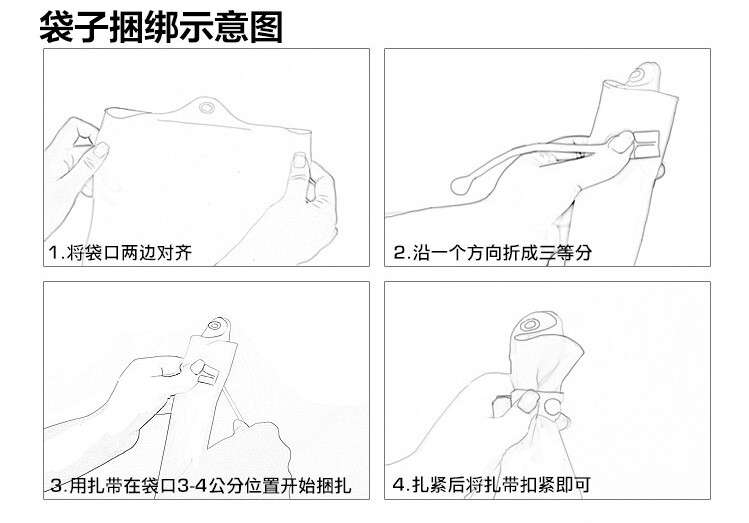 袋子捆绑示意图

1.将袋口两边对齐

2.沿一个方向折成三等分

3.用扎带在袋口3-4公分位置开始捆扎

4.扎紧后将扎带扣紧即可