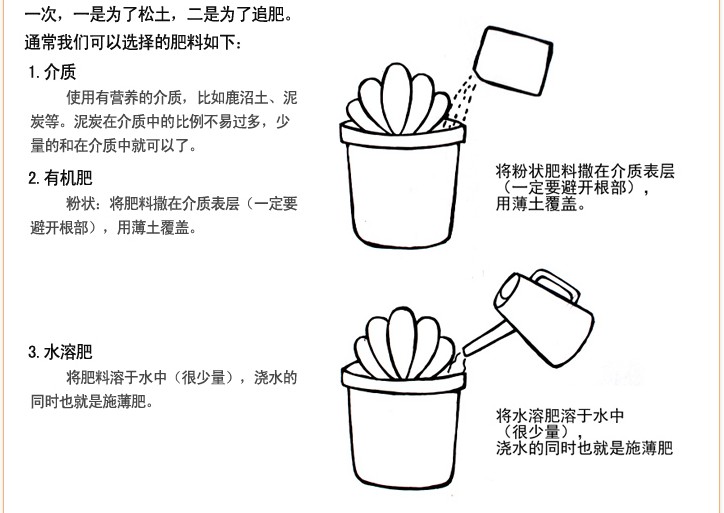 一次，一是为了松土，二是为了追肥。
通常我们可以选择的肥料如下：

1. 介质

使用有营养的介质，比如鹿沼土、泥炭等。泥炭在介质中的比例不易过多，少量的和在介质中就可以了。

2. 有机肥

粉状：将肥料撒在介质表层（一定要避开根部），用薄土覆盖。

将粉状肥料撒在介质表层（一定要避开根部），用薄土覆盖。

3. 水溶肥

将肥料溶于水中（很少量），浇水的同时也就是施薄肥。

将水溶肥溶于水中（很少量），浇水的同时也就是施薄肥