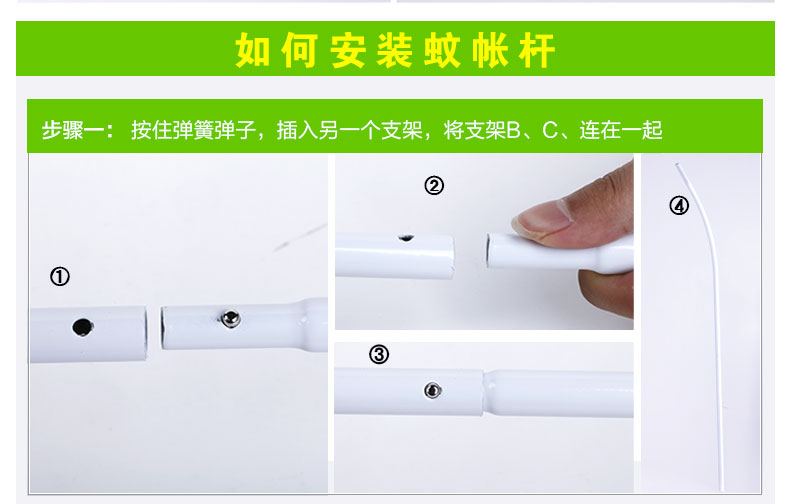 如何安装蚊帐杆

步骤一：按住弹簧弹子，插入另一个支架，将支架B、C、连在一起

①

②

③

④