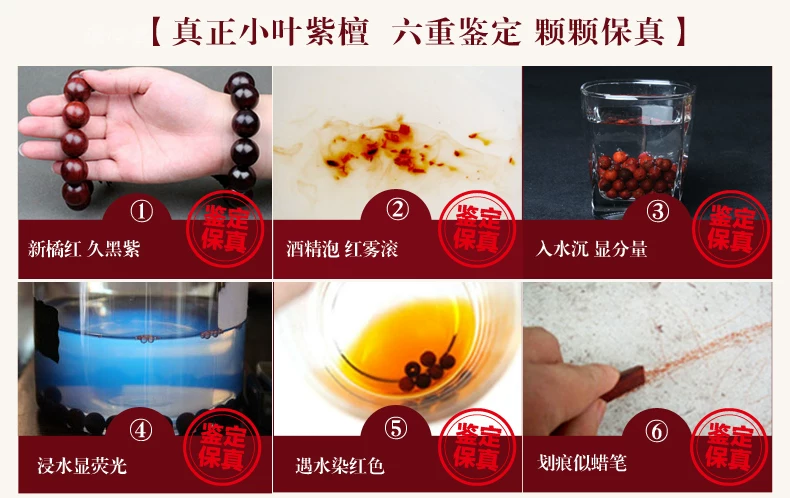 【真正小叶紫檀 六重鉴定 颗颗保真】

①
新橘红 久黑紫
鉴定保真

②
酒精泡 红雾滚
鉴定保真

③
入水沉 显分量
鉴定保真

④
浸水显荧光
鉴定保真

⑤
遇水染红色
鉴定保真

⑥
划痕似蜡笔
鉴定保真