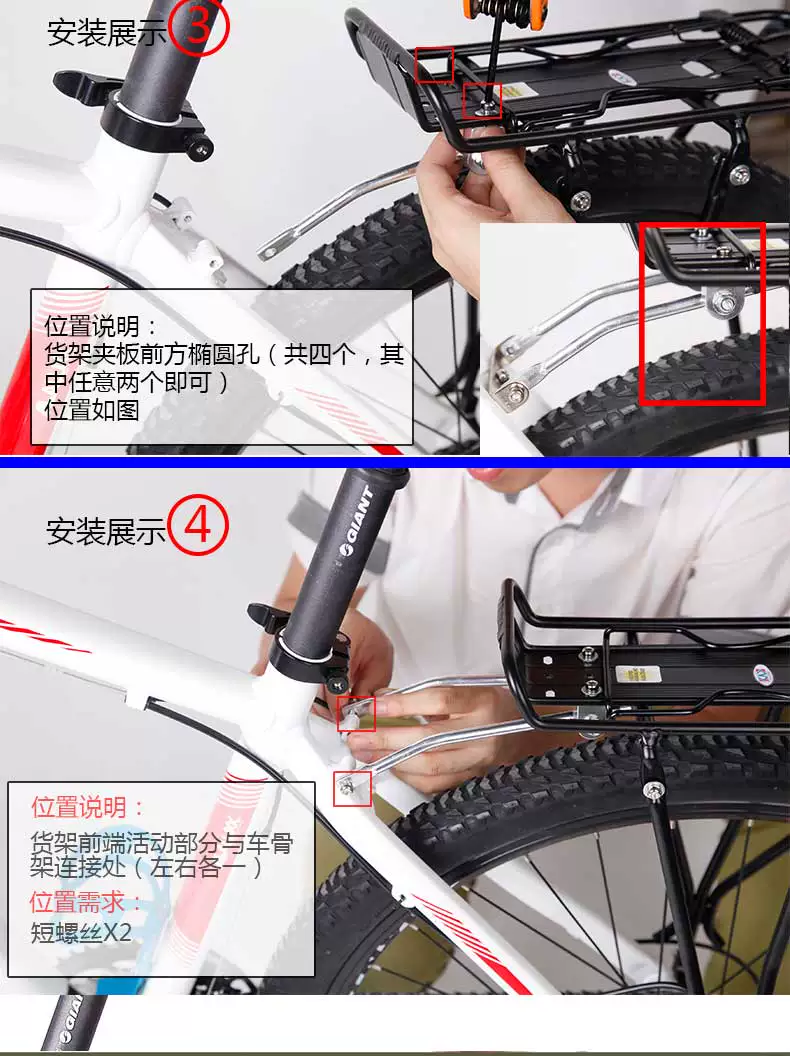 安装展示③

位置说明：
货架夹板前方椭圆孔（共四个，其中任意两个即可）
位置如图

安装展示④

GIANT

位置说明：
货架前端活动部分与车骨架连接处（左右各一）
位置需求：
短螺丝X2

GIANT