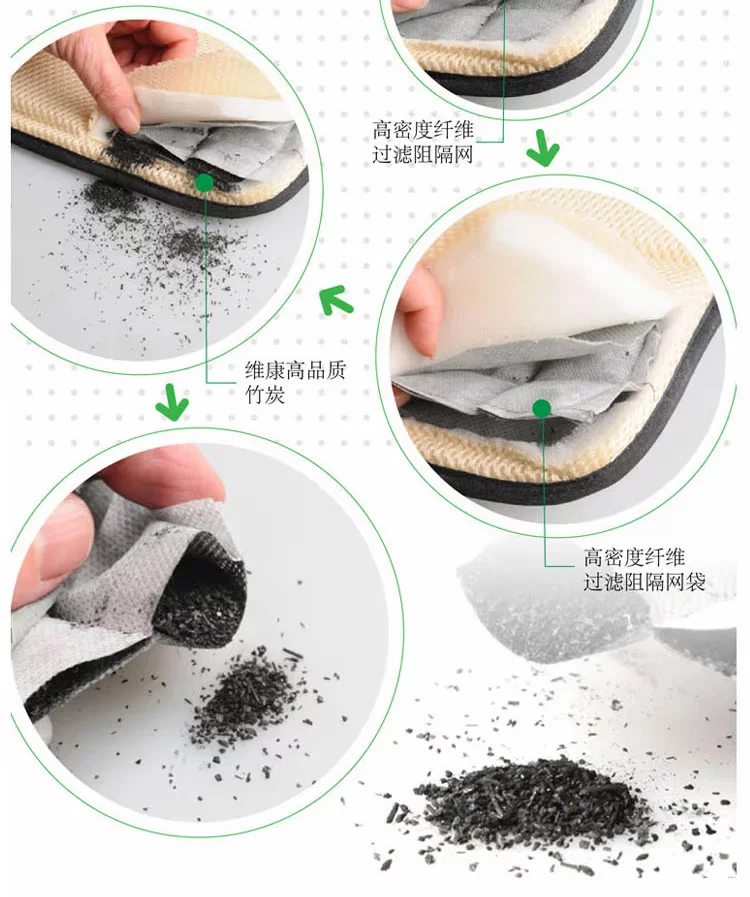 高密度纤维
过滤阻隔网

维康高品质
竹炭

高密度纤维
过滤阻隔网袋