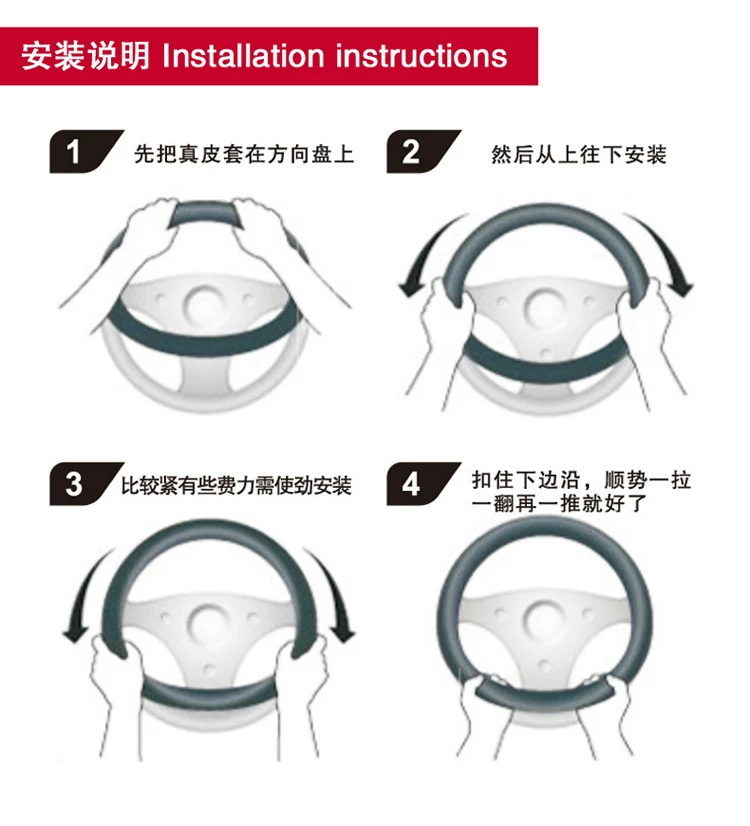 安装说明 Installation instructions

1 先把真皮套在方向盘上

2 然后从上往下安装

3 比较紧有些费力需使劲安装

4 扣住下边沿，顺势一拉一翻再一推就好了