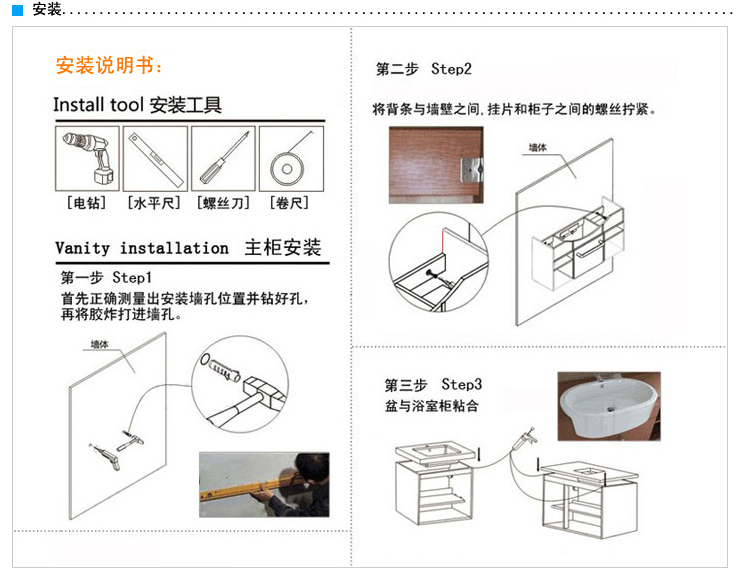 安装

安装说明书:

Install tool 安装工具

[电钻] [水平尺] [螺丝刀] [卷尺]

Vanity installation 主柜安装

第一步 Step1

首先正确测量出安装墙孔位置并钻好孔,再将胶炸打进墙孔。

墙体

第二步 Step2

将背条与墙壁之间,挂片和柜子之间的螺丝拧紧。

墙体

第三步 Step3

盆与浴室柜粘合