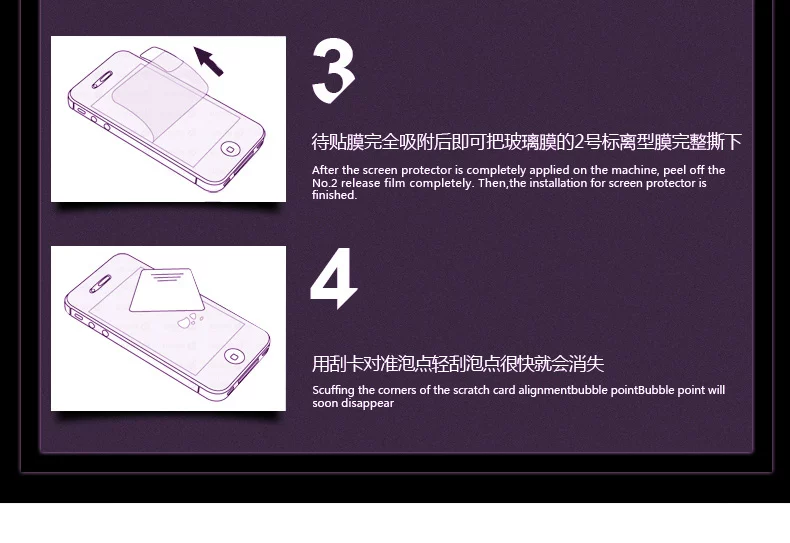 3

待贴膜完全吸附后即可把玻璃膜的2号标离型膜完整撕下

After the screen protector is completely applied on the machine, peel off the No.2 release film completely. Then,the installation for screen protector is finished.

4

用刮卡对准泡点轻刮泡点很快就会消失

Scuffing the corners of the scratch card alignmentbubble pointBubble point will soon disappear