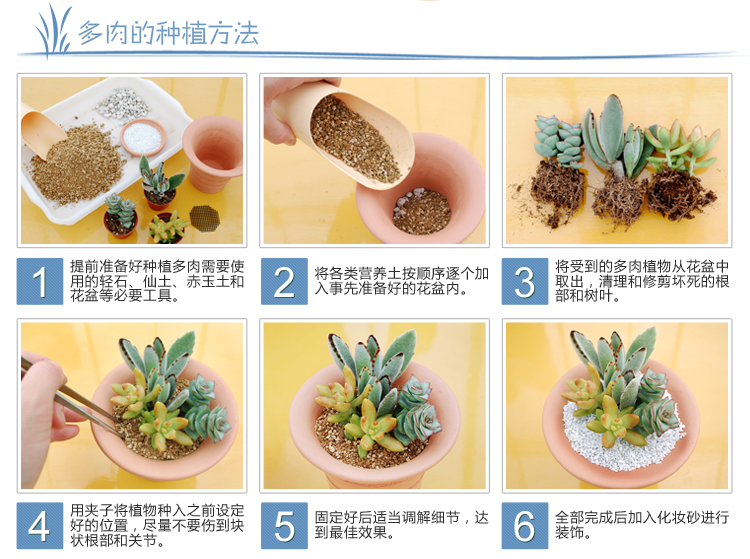 多肉的种植方法

1 提前准备好种植多肉需要使用的轻石、仙土、赤玉土和花盆等必要工具。

2 将各类营养土按顺序逐个加入事先准备好的花盆内。

3 将受到的多肉植物从花盆中取出，清理和修剪坏死的根部和树叶。

4 用夹子将植物种入之前设定好的位置，尽量不要伤到块状根部和关节。

5 固定好后适当调解细节，达到最佳效果。

6 全部完成后加入化妆砂进行装饰。