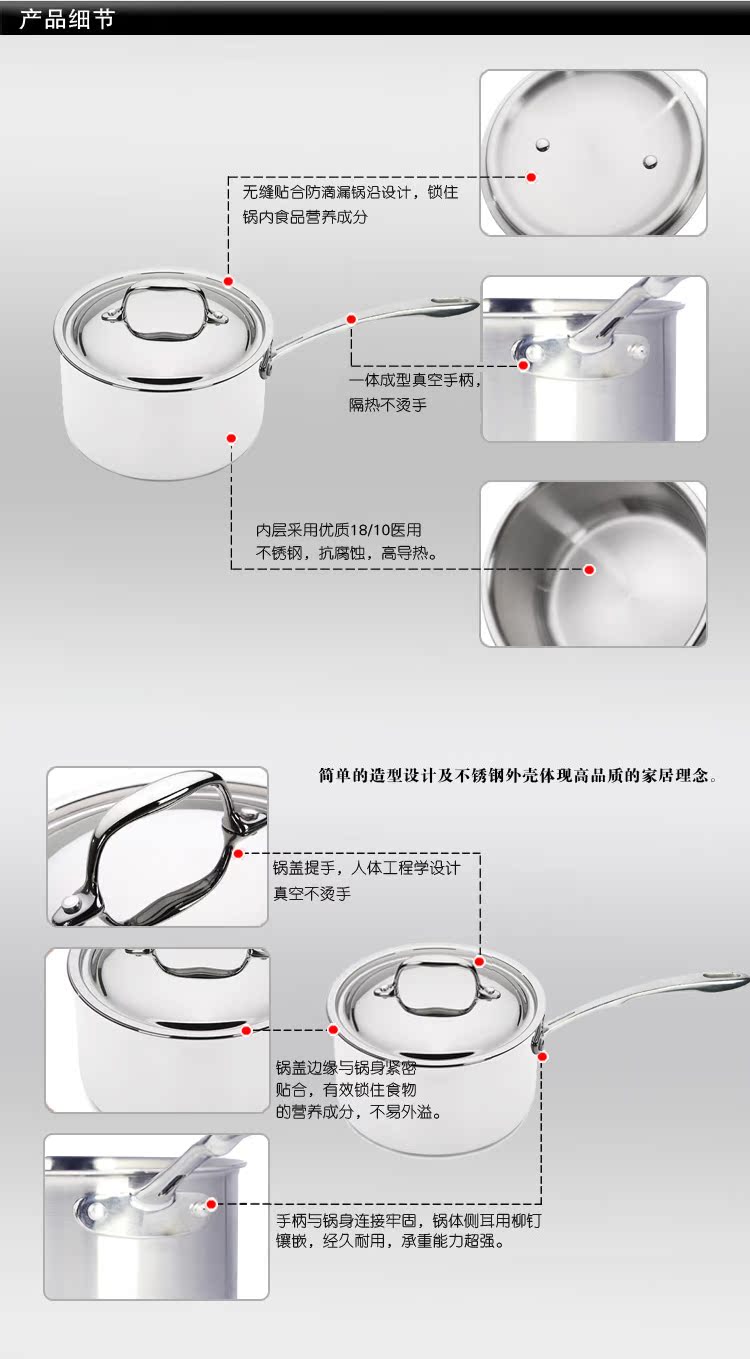 产品细节

无缝贴合防滴漏锅沿设计，锁住锅内食品营养成分

一体成型真空手柄，隔热不烫手

内层采用优质18/10医用不锈钢，抗腐蚀，高导热。

简单的造型设计及不锈钢外壳体现高品质的家居理念。

锅盖提手，人体工程学设计真空不烫手

锅盖边缘与锅身紧密贴合，有效锁住食物的营养成分，不易外溢。

手柄与锅身连接牢固，锅体侧耳用柳钉镶嵌，经久耐用，承重能力超强。