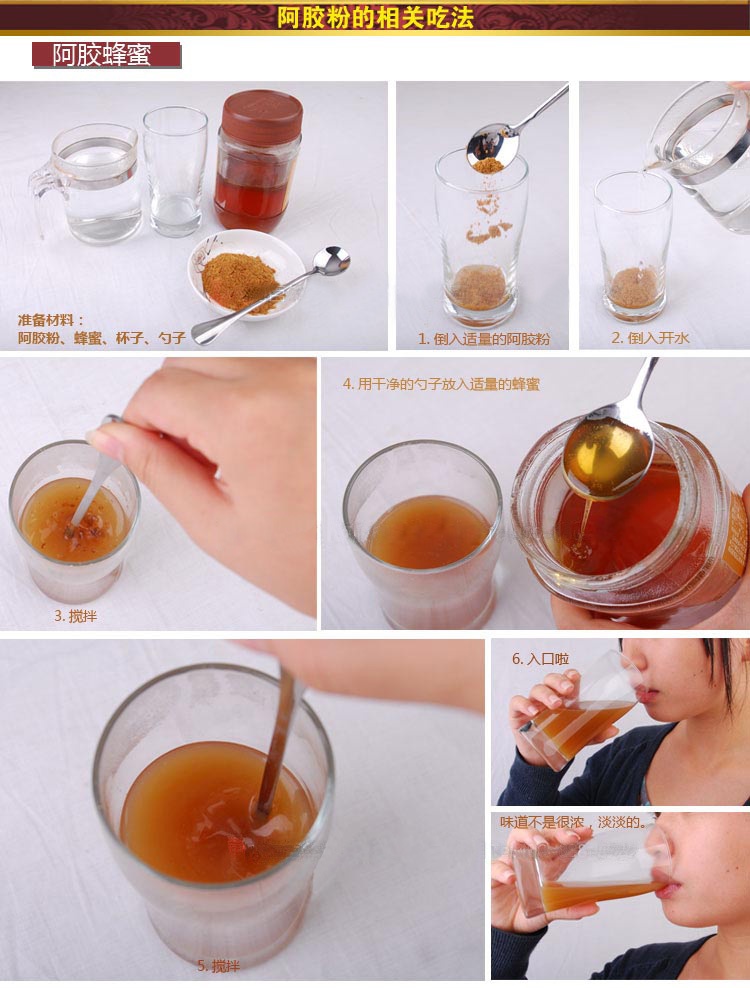 阿胶粉的相关吃法

阿胶蜂蜜

准备材料：
阿胶粉、蜂蜜、杯子、勺子

1. 倒入适量的阿胶粉

2. 倒入开水

3. 搅拌

4. 用干净的勺子放入适量的蜂蜜

5. 搅拌

6. 入口啦

味道不是很浓，淡淡的。