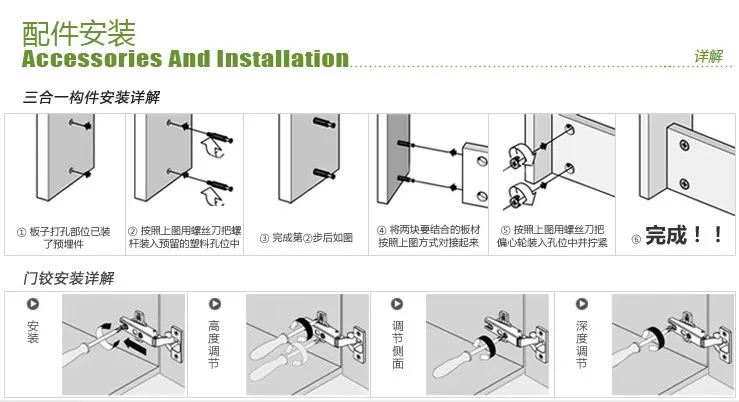 配件安装
Accessories And Installation
详解

三合一构件安装详解

① 板子打孔部位已装了预埋件

② 按照上图用螺丝刀把螺杆装入预留的塑料孔位中

③ 完成第②步后如图

④ 将两块要结合的板材按照上图方式对接起来

⑤ 按照上图用螺丝刀把偏心轮装入孔位中并拧紧

⑥ 完成！！

门铰安装详解

安装

高度调节

调节侧面

深度调节