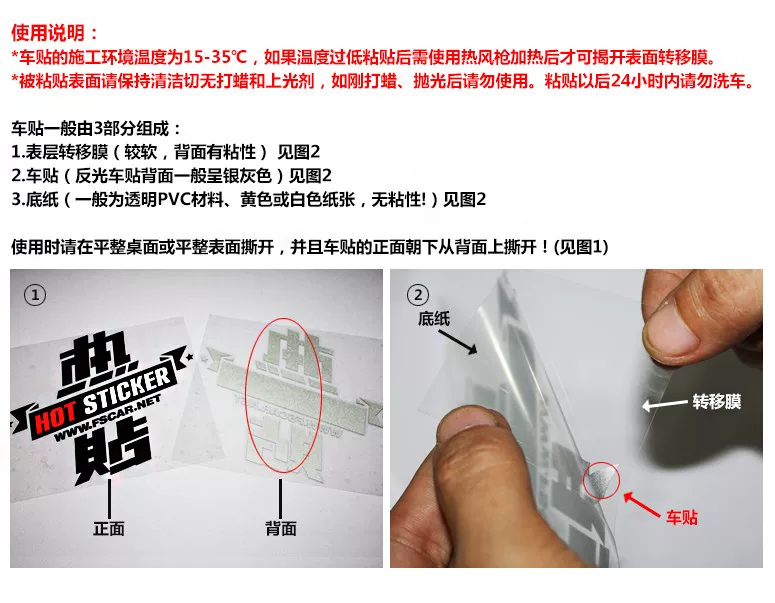 使用说明：
*车贴的施工环境温度为15-35℃，如果温度过低粘贴后需使用热风枪加热后才可揭开表面转移膜。
*被粘贴表面请保持清洁切无打蜡和上光剂，如刚打蜡、抛光后请勿使用。粘贴以后24小时内请勿洗车。

车贴一般由3部分组成：
1.表层转移膜（较软，背面有粘性） 见图2
2.车贴（反光车贴背面一般呈银灰色）见图2
3.底纸（一般为透明PVC材料、黄色或白色纸张，无粘性!）见图2

使用时请在平整桌面或平整表面撕开，并且车贴的正面朝下从背面上撕开！(见图1)

①
热
HOT STICKER
WWW.FSCAR.NET
贴
正面
背面

②
底纸
转移膜
车贴