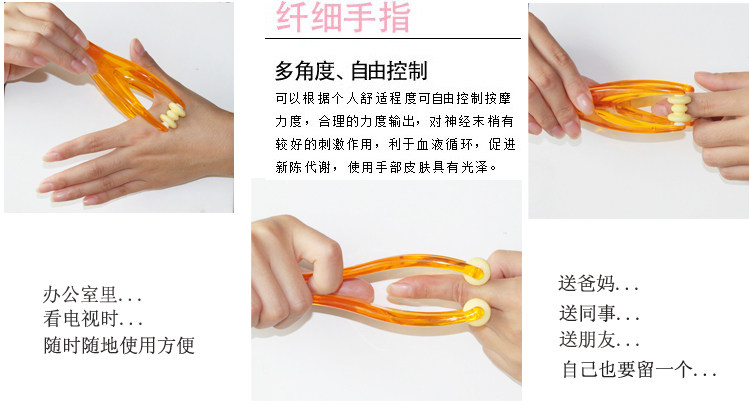 纤细手指

多角度、自由控制

可以根据个人舒适程度可自由控制按摩力度，合理的力度输出，对神经末梢有较好的刺激作用，利于血液循环，促进新陈代谢，使用手部皮肤具有光泽。

办公室里...
看电视时...
随时随地使用方便

送爸妈...
送同事...
送朋友...
自己也要留一个...