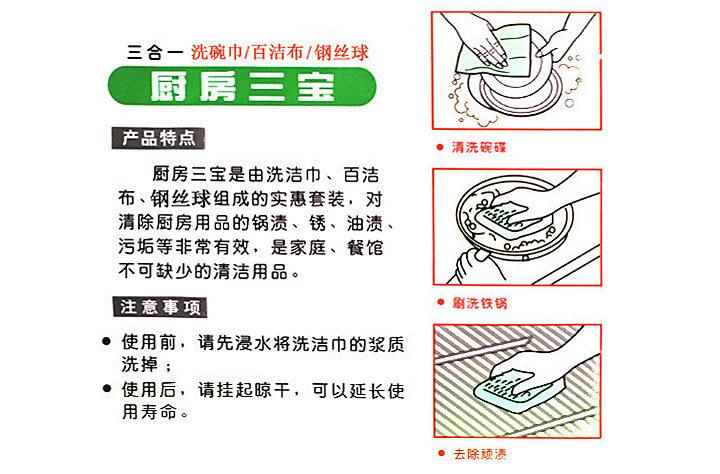 三合一 洗碗巾/百洁布/钢丝球

厨房三宝

产品特点

厨房三宝是由洗洁巾、百洁布、钢丝球组成的实惠套装，对清除厨房用品的锅渍、锈、油渍、污垢等非常有效，是家庭、餐馆不可缺少的清洁用品。

注意事项

● 使用前，请先浸水将洗洁巾的浆质洗掉；

● 使用后，请挂起晾干，可以延长使用寿命。

● 清洗碗碟

● 刷洗铁锅

● 去除顽渍