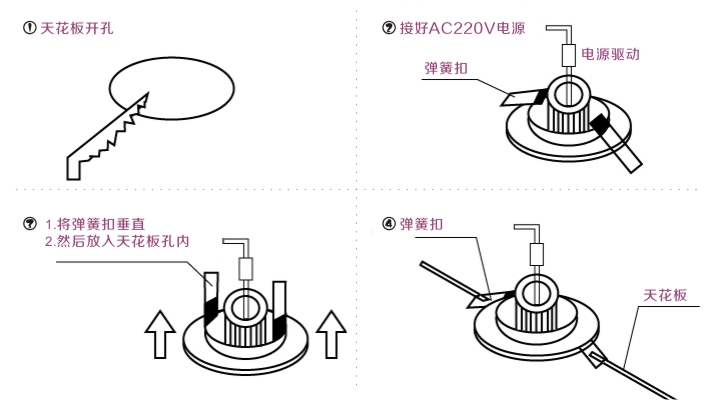 ① 天花板开孔

② 接好AC220V电源

电源驱动

弹簧扣

③ 1.将弹簧扣垂直
2.然后放入天花板孔内

④ 弹簧扣

天花板