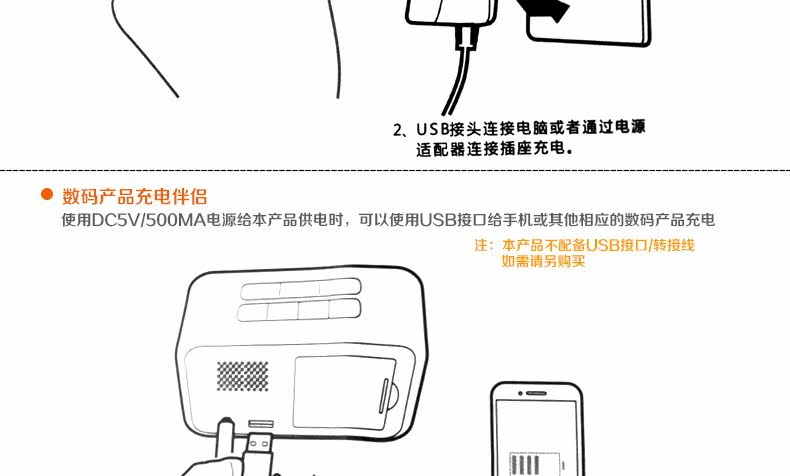 2、USB接头连接电脑或者通过电源适配器连接插座充电。

数码产品充电伴侣

使用DC5V/500MA电源给本产品供电时，可以使用USB接口给手机或其他相应的数码产品充电

注：本产品不配备USB接口/转接线
如需请另购买