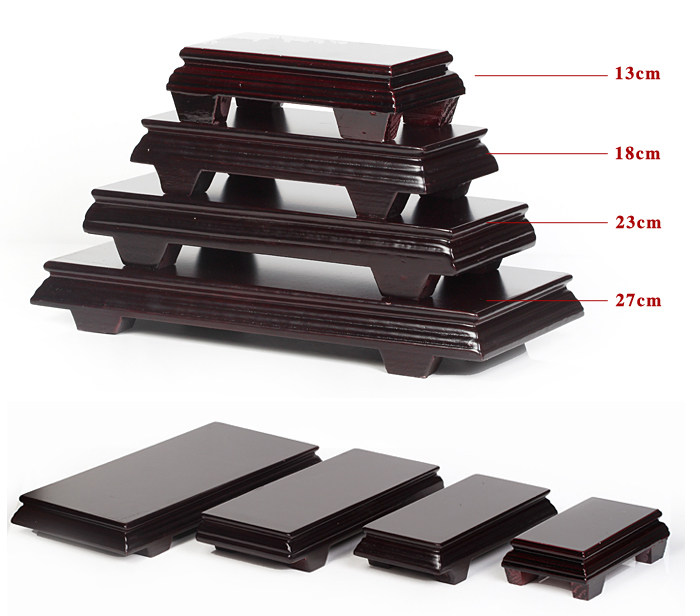 13cm
18cm
23cm
27cm