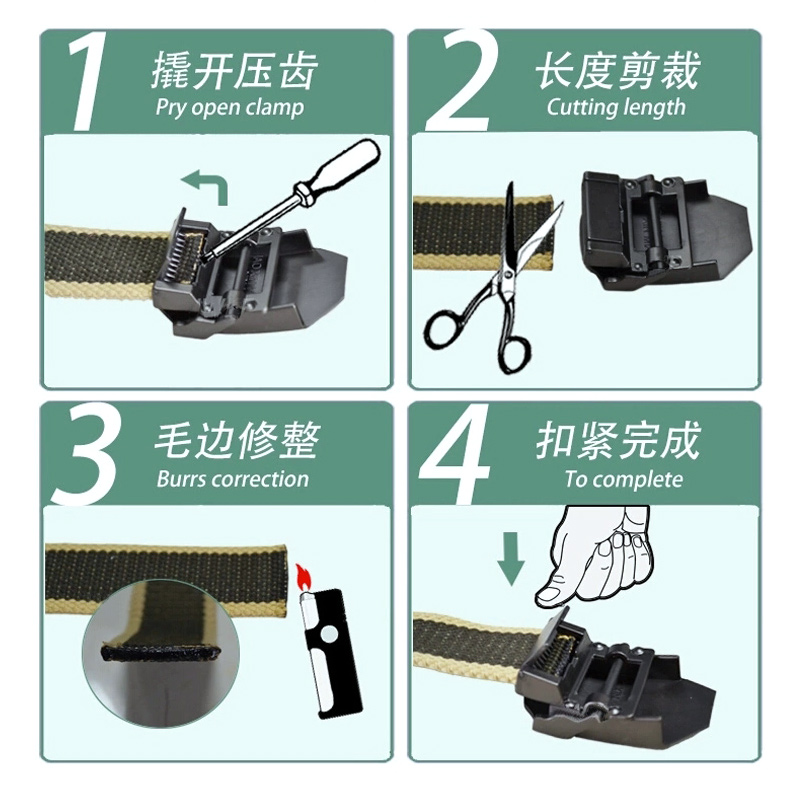 1 撬开压齿
Pry open clamp

2 长度剪裁
Cutting length

3 毛边修整
Burrs correction

4 扣紧完成
To complete