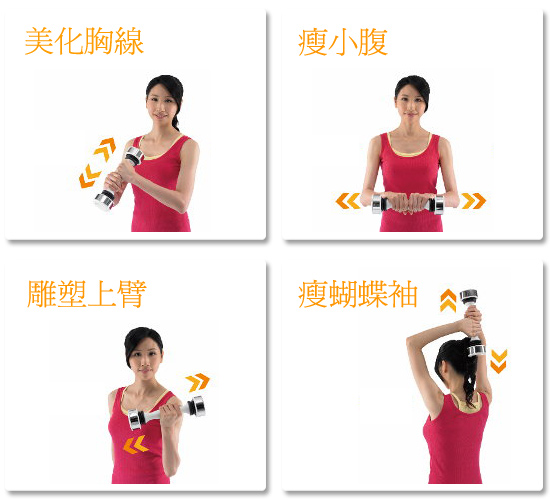 美化胸線

瘦小腹

雕塑上臂

瘦蝴蝶袖