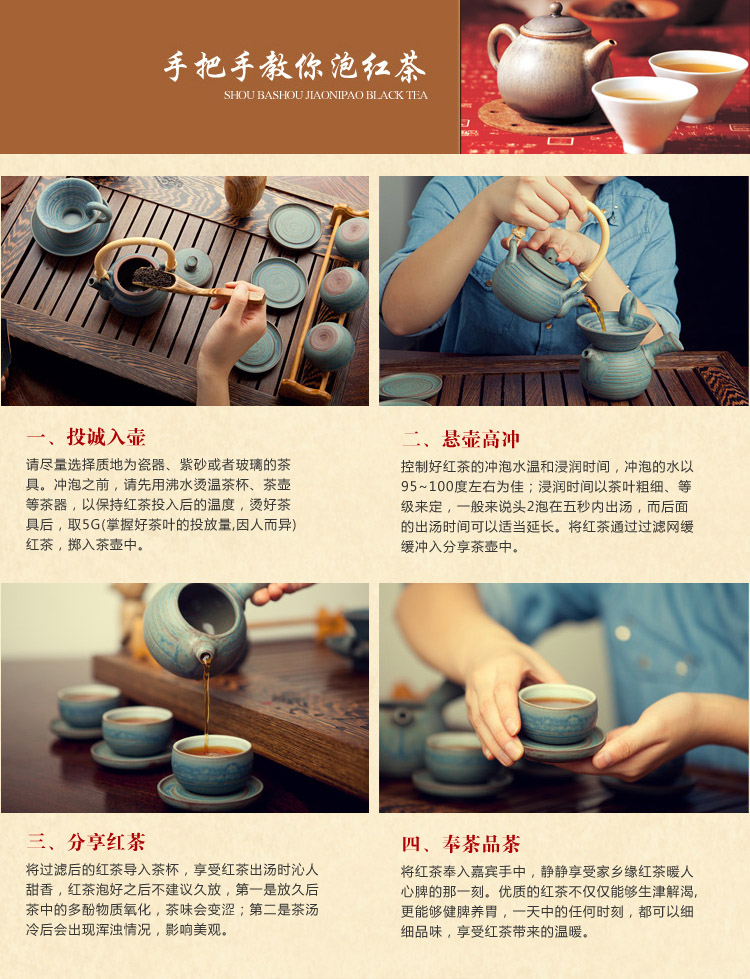 手把手教你泡红茶
SHOU BASHOU JIAONIPAO BLACK TEA

一、投诚入壶

请尽量选择质地为瓷器、紫砂或者玻璃的茶具。冲泡之前，请先用沸水烫温茶杯、茶壶等茶器，以保持红茶投入后的温度，烫好茶具后，取5G(掌握好茶叶的投放量,因人而异)红茶，掷入茶壶中。

二、悬壶高冲

控制好红茶的冲泡水温和浸润时间，冲泡的水以95~100度左右为佳；浸润时间以茶叶粗细、等级来定，一般来说头2泡在五秒内出汤，而后面的出汤时间可以适当延长。将红茶通过过滤网缓缓冲入分享茶壶中。

三、分享红茶

将过滤后的红茶导入茶杯，享受红茶出汤时沁人甜香，红茶泡好之后不建议久放，第一是放久后茶中的多酚物质氧化，茶味会变涩；第二是茶汤冷后会出现浑浊情况，影响美观。

四、奉茶品茶

将红茶奉入嘉宾手中，静静享受家乡缘红茶暖人心脾的那一刻。优质的红茶不仅仅能够生津解渴，更能够健脾养胃，一天中的任何时刻，都可以细细品味，享受红茶带来的温暖。