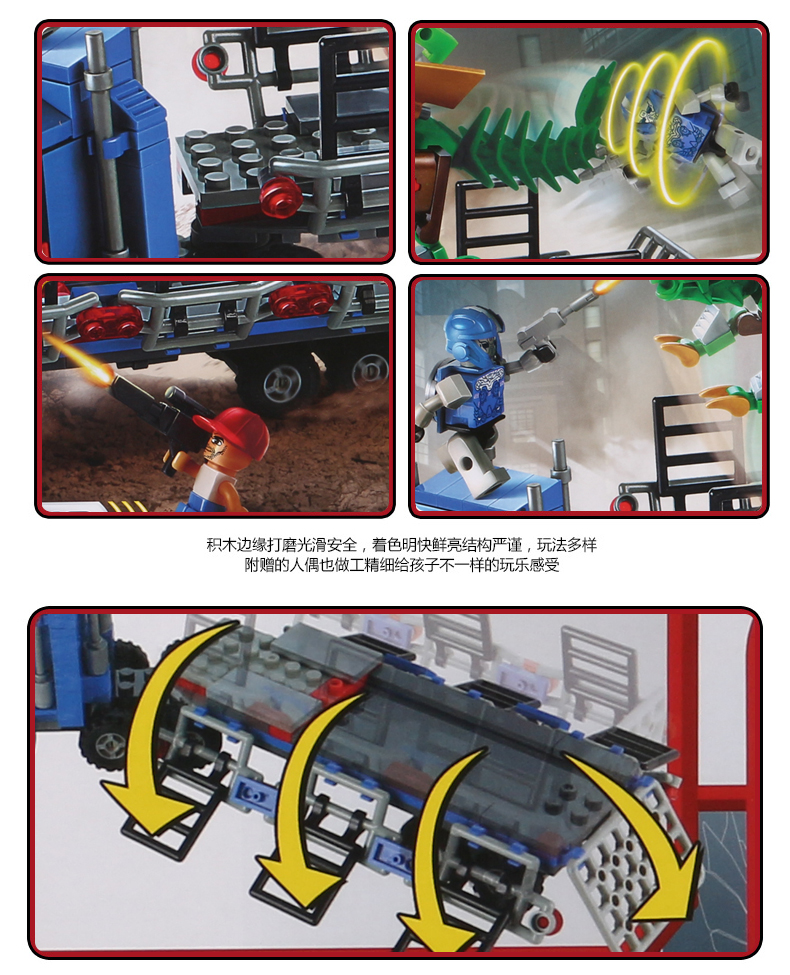 积木边缘打磨光滑安全，着色明快鲜亮结构严谨，玩法多样
附赠的人偶也做工精细给孩子不一样的玩乐感受