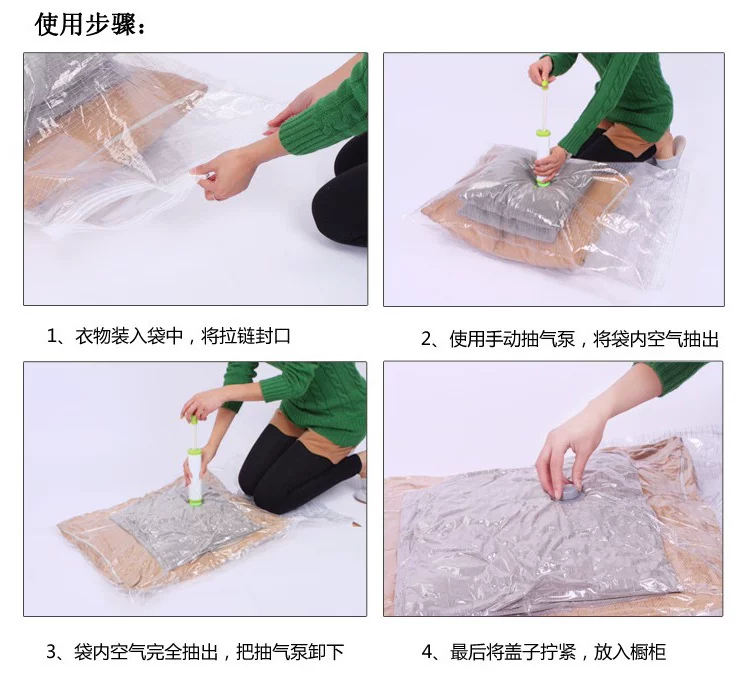 使用步骤：

1、衣物装入袋中，将拉链封口

2、使用手动抽气泵，将袋内空气抽出

3、袋内空气完全抽出，把抽气泵卸下

4、最后将盖子拧紧，放入橱柜