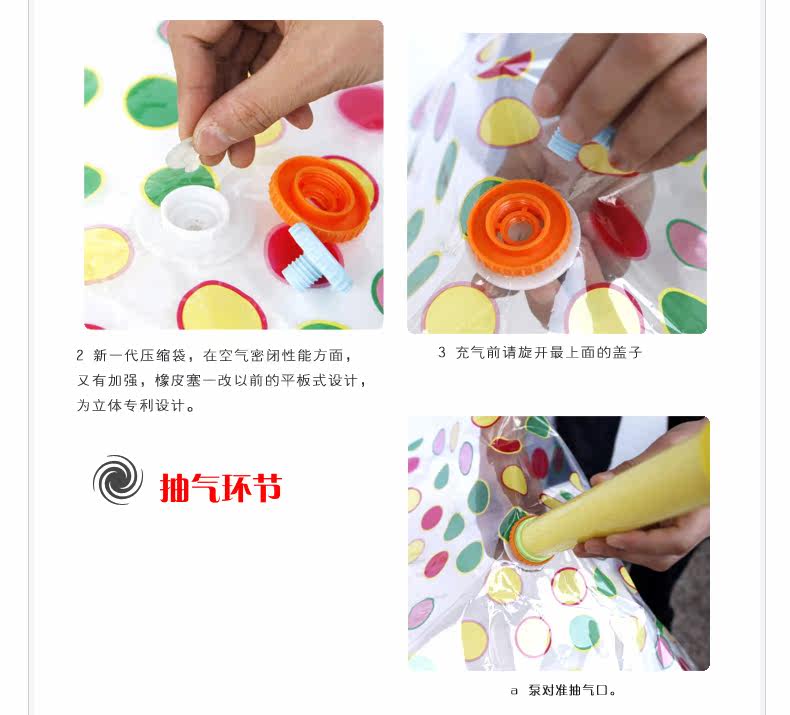 2 新一代压缩袋，在空气密闭性能方面，又有加强，橡皮塞一改以前的平板式设计，为立体专利设计。

3 充气前请旋开最上面的盖子

抽气环节

a 泵对准抽气口。