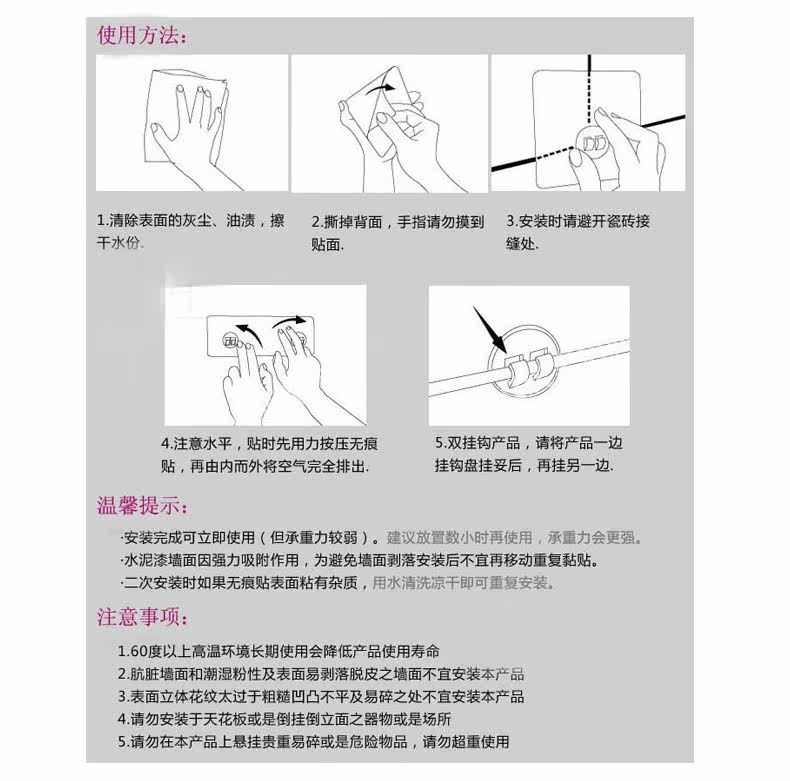 使用方法：

1.清除表面的灰尘、油渍，擦干水份.

2.撕掉背面，手指请勿摸到贴面.

3.安装时请避开瓷砖接缝处.

4.注意水平，贴时先用力按压无痕贴，再由内而外将空气完全排出.

5.双挂钩产品，请将产品一边挂钩盘挂妥后，再挂另一边.

温馨提示：

·安装完成可立即使用（但承重力较弱）。建议放置数小时再使用，承重力会更强。
·水泥漆墙面因强力吸附作用，为避免墙面剥落安装后不宜再移动重复黏贴。
·二次安装时如果无痕贴表面粘有杂质，用水清洗凉干即可重复安装。

注意事项：

1.60度以上高温环境长期使用会降低产品使用寿命
2.肮脏墙面和潮湿粉性及表面易剥落脱皮之墙面不宜安装本产品
3.表面立体花纹太过于粗糙凹凸不平及易碎之处不宜安装本产品
4.请勿安装于天花板或是倒挂倒立面之器物或是场所
5.请勿在本产品上悬挂贵重易碎或是危险物品，请勿超重使用