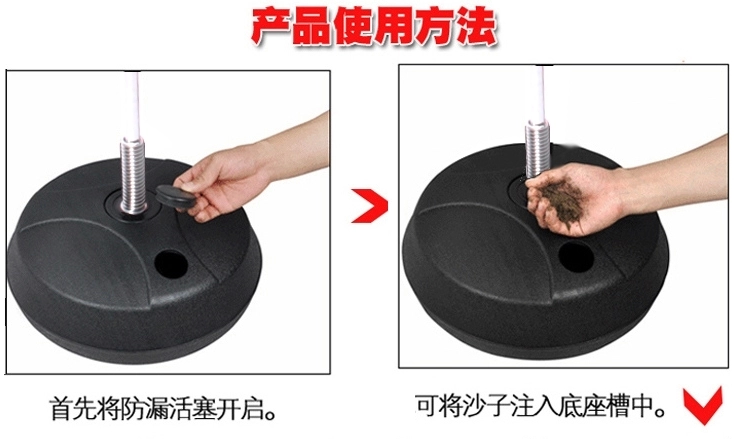 产品使用方法

首先将防漏活塞开启。

可将沙子注入底座槽中。