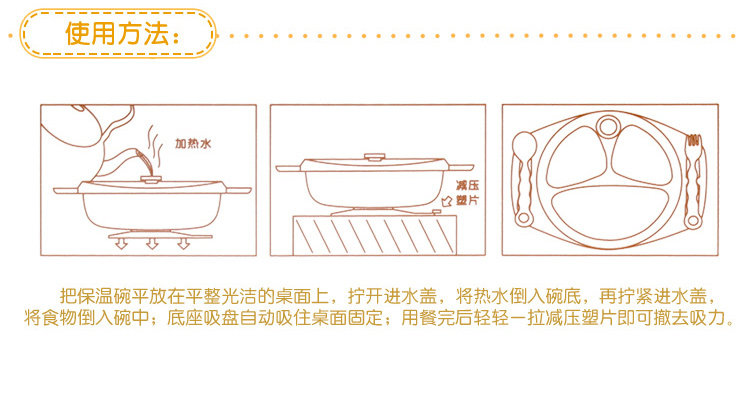 使用方法：

加热水

减压塑片

把保温碗平放在平整光洁的桌面上，拧开进水盖，将热水倒入碗底，再拧紧进水盖，将食物倒入碗中；底座吸盘自动吸住桌面固定；用餐完后轻轻一拉减压塑片即可撤去吸力。