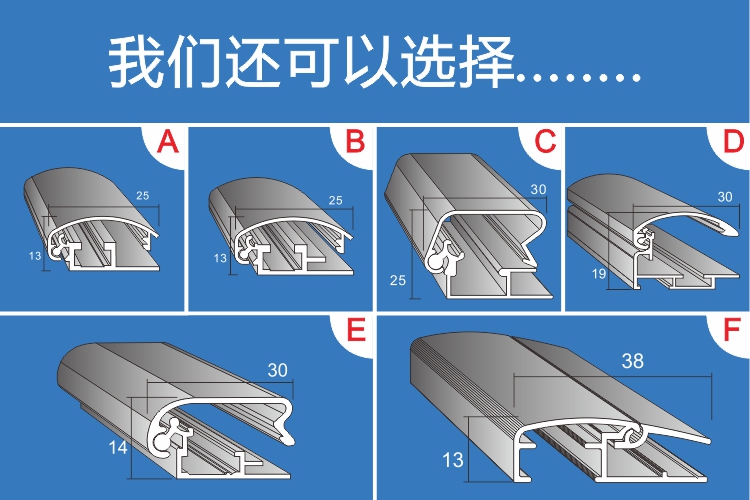 我们还可以选择........

A
25
13

B
25
13

C
30
25

D
30
19

E
30
14

F
38
13