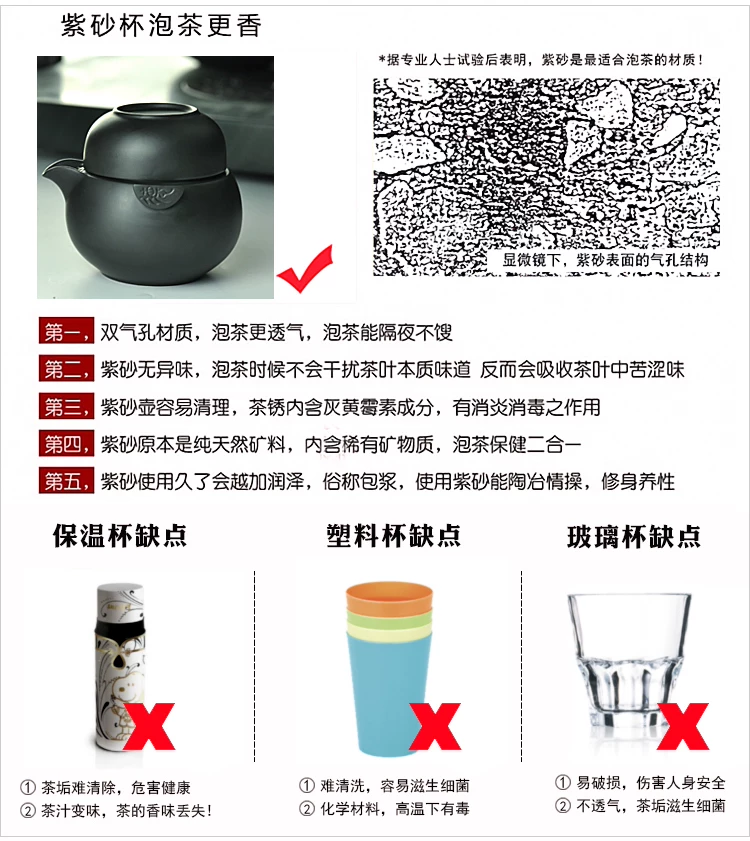 紫砂杯泡茶更香

*据专业人士试验后表明，紫砂是最适合泡茶的材质！

显微镜下，紫砂表面的气孔结构

第一，双气孔材质，泡茶更透气，泡茶能隔夜不馊

第二，紫砂无异味，泡茶时候不会干扰茶叶本质味道 反而会吸收茶叶中苦涩味

第三，紫砂壶容易清理，茶锈内含灰黄霉素成分，有消炎消毒之作用

第四，紫砂原本是纯天然矿料，内含稀有矿物质，泡茶保健二合一

第五，紫砂使用久了会越加润泽，俗称包浆，使用紫砂能陶冶情操，修身养性

保温杯缺点

① 茶垢难清除，危害健康
② 茶汁变味，茶的香味丢失！

塑料杯缺点

① 难清洗，容易滋生细菌
② 化学材料，高温下有毒

玻璃杯缺点

① 易破损，伤害人身安全
② 不透气，茶垢滋生细菌