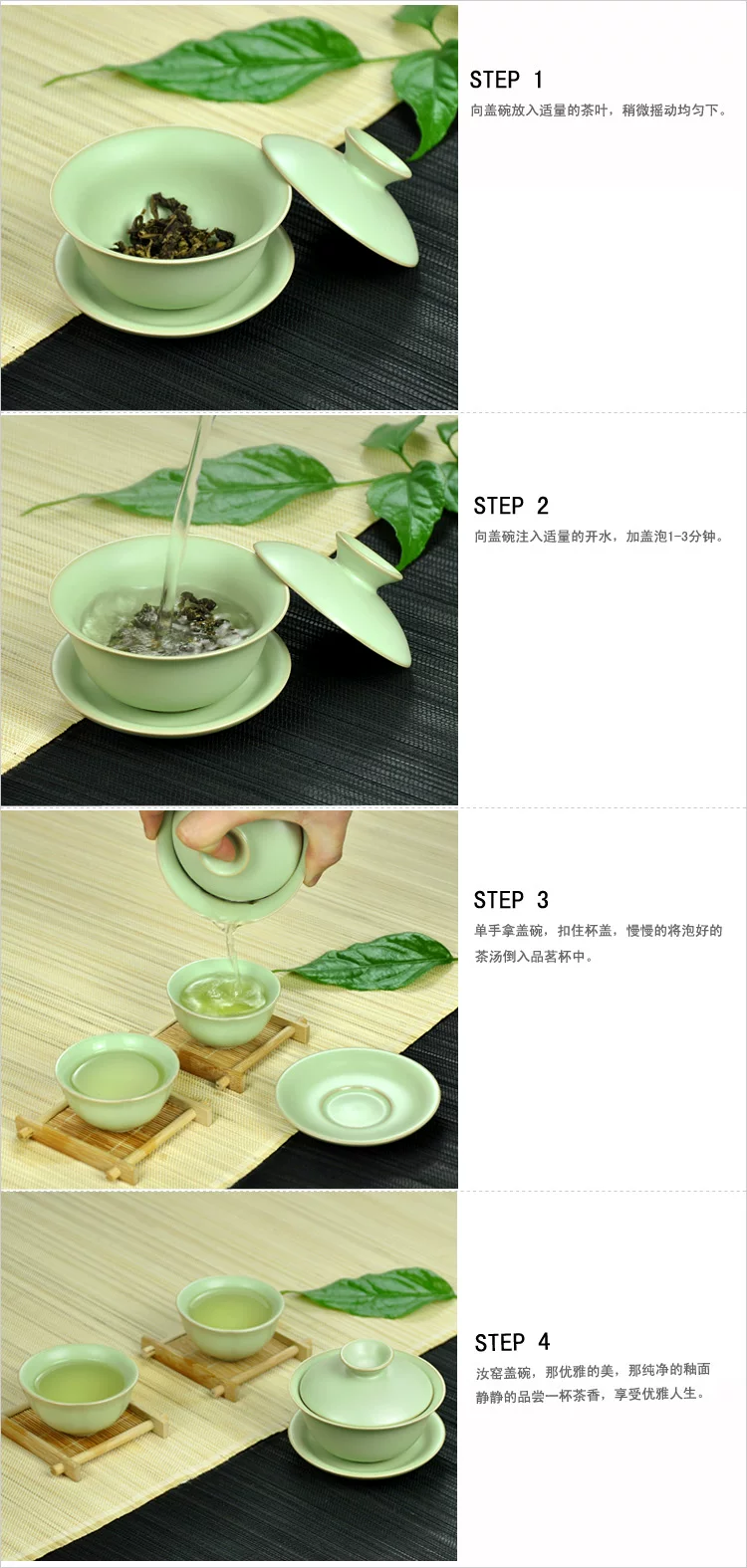 STEP 1
向盖碗放入适量的茶叶，稍微摇动均匀下。

STEP 2
向盖碗注入适量的开水，加盖泡1-3分钟。

STEP 3
单手拿盖碗，扣住杯盖，慢慢的将泡好的茶汤倒入品茗杯中。

STEP 4
汝窑盖碗，那优雅的美，那纯净的釉面静静的品尝一杯茶香，享受优雅人生。