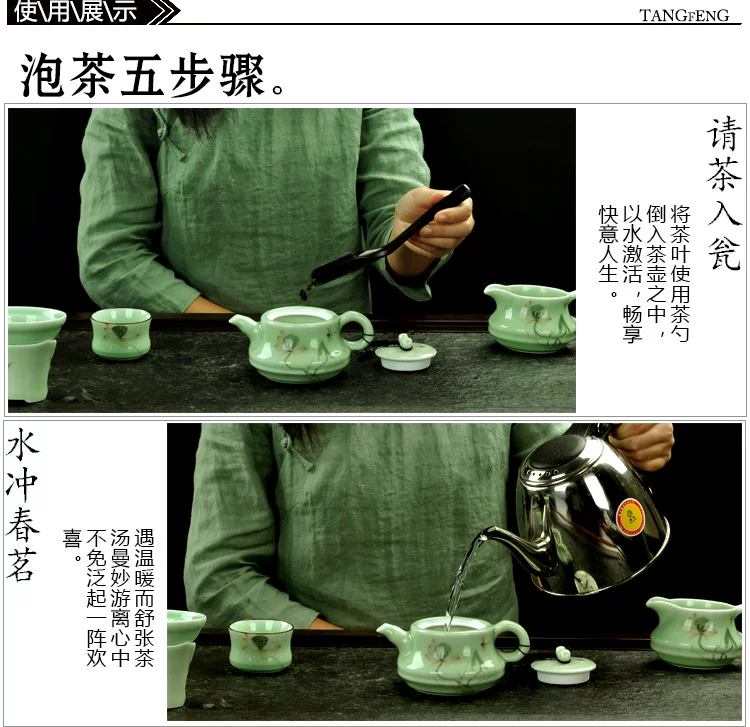 使\用\展\示

TANGFENG

泡茶五步骤。

请茶入瓮

将茶叶使用茶勺倒入茶壶之中，以水激活，畅享快意人生。

水冲春茗

遇温暖而舒张茶汤曼妙游离心中不免泛起一阵欢喜。