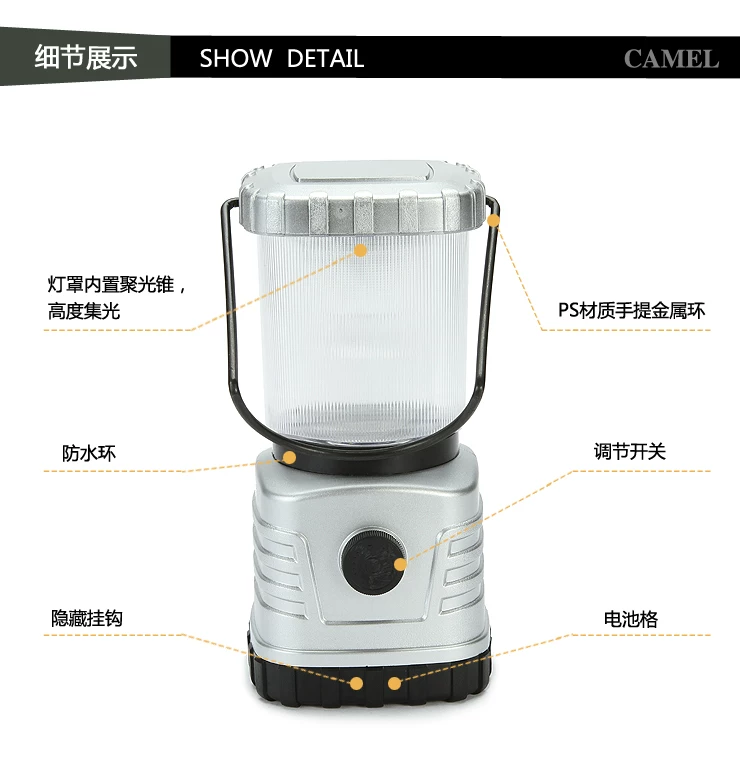 细节展示 SHOW DETAIL CAMEL

灯罩内置聚光锥，高度集光

PS材质手提金属环

防水环

调节开关

隐藏挂钩

电池格