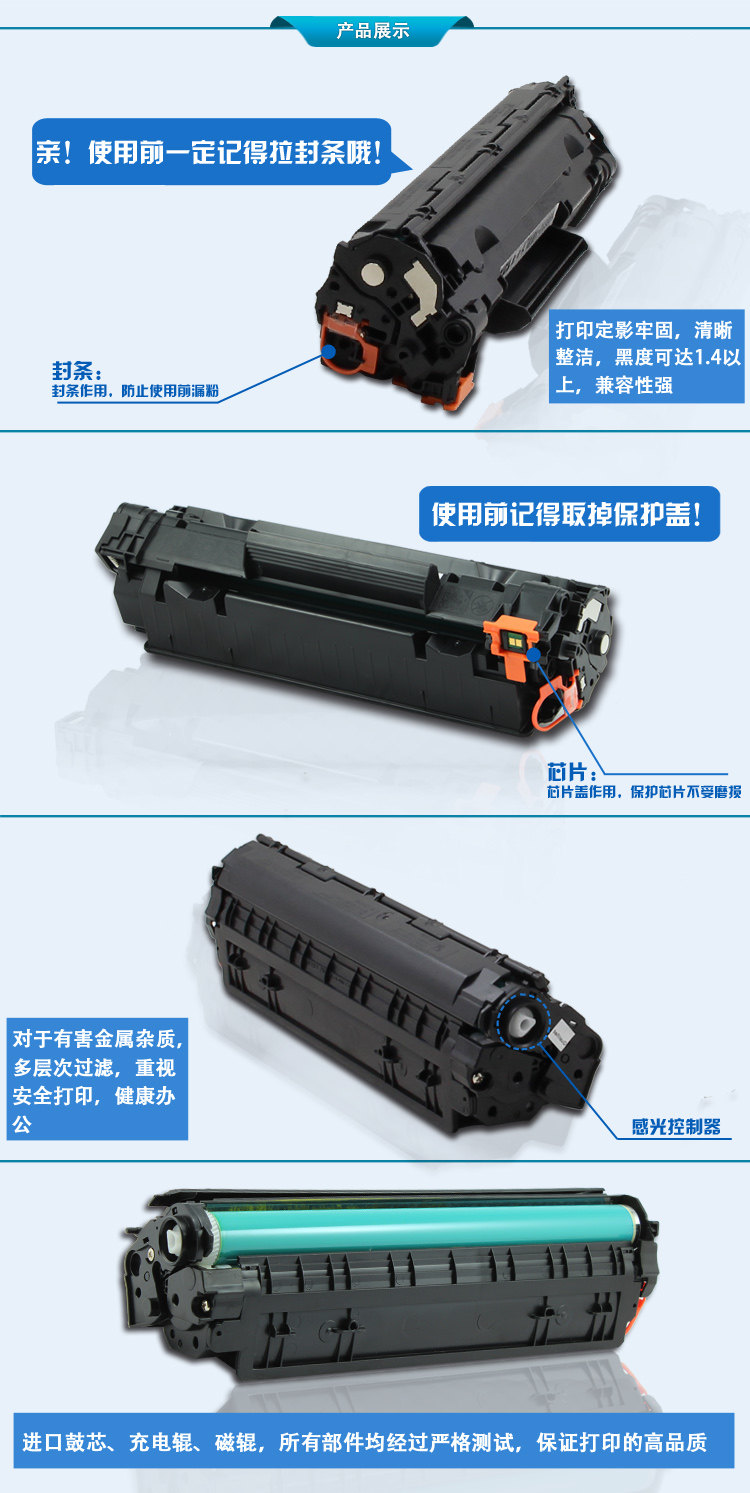 产品展示

亲！使用前一定记得拉封条哦！

封条：
封条作用，防止使用前漏粉

打印定影牢固，清晰整洁，黑度可达1.4以上，兼容性强

使用前记得取掉保护盖！

芯片：
芯片盖作用，保护芯片不受磨损

对于有害金属杂质，多层次过滤，重视安全打印，健康办公

感光控制器

进口鼓芯、充电辊、磁辊，所有部件均经过严格测试，保证打印的高品质