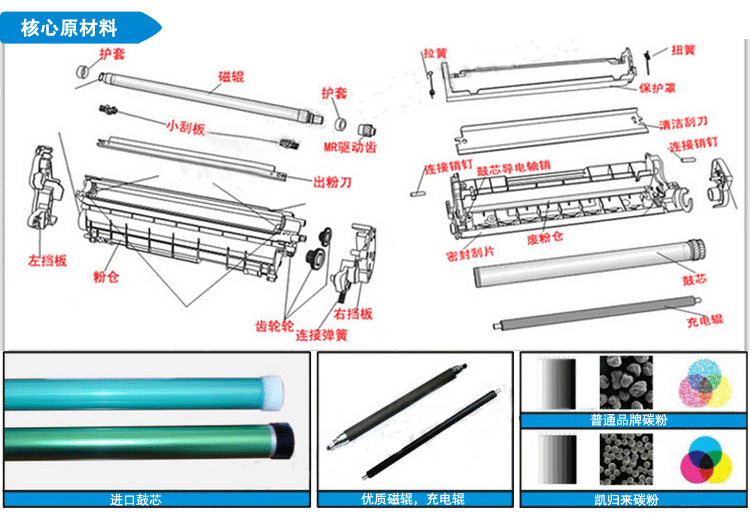 核心原材料

护套
磁辊
护套
小刮板
MR驱动齿
出粉刀
左挡板
粉仓
齿轮轮
右挡板
连接弹簧

拉簧
扭簧
保护罩
清洁刮刀
连接销钉
连接销钉
鼓芯导电轴销
废粉仓
密封刮片
鼓芯
充电辊

进口鼓芯
优质磁辊，充电辊
普通品牌碳粉
凯归来碳粉