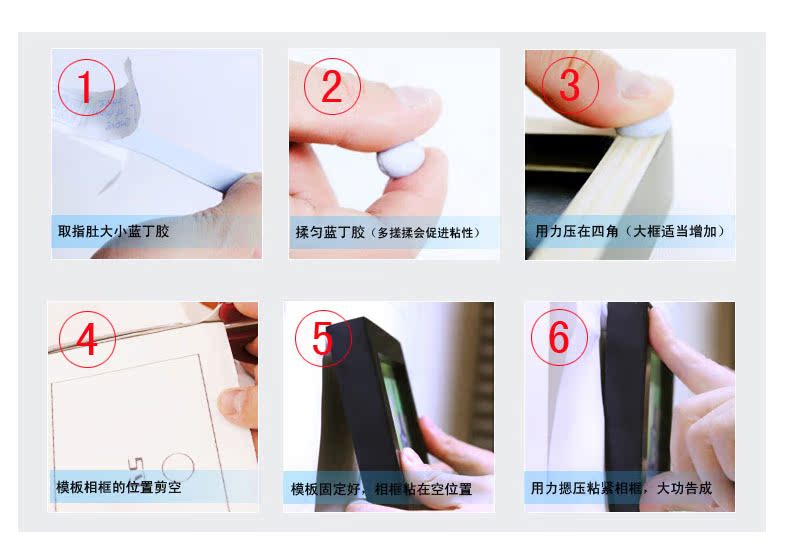 1
取指肚大小蓝丁胶

2
揉匀蓝丁胶（多搓揉会促进粘性）

3
用力压在四角（大框适当增加）

4
模板相框的位置剪空

5
模板固定好，相框粘在空位置

6
用力摁压粘紧相框，大功告成