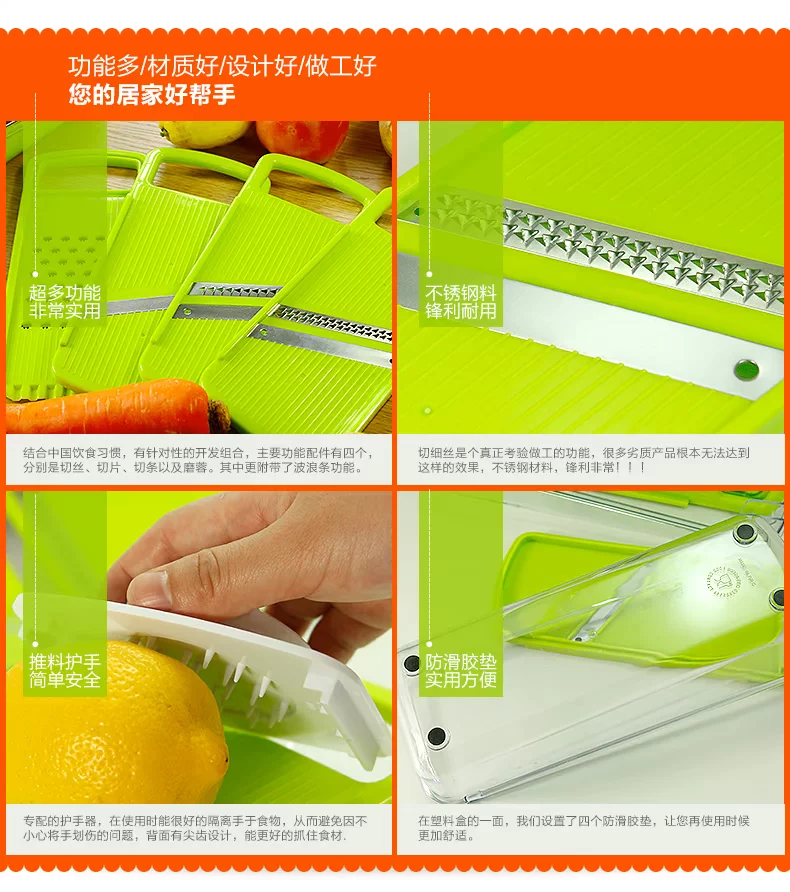 功能多/材质好/设计好/做工好
您的居家好帮手

超多功能
非常实用

结合中国饮食习惯，有针对性的开发组合，主要功能配件有四个，分别是切丝、切片、切条以及磨蓉。其中更附带了波浪条功能。

不锈钢料
锋利耐用

切细丝是个真正考验做工的功能，很多劣质产品根本无法达到这样的效果，不锈钢材料，锋利非常！！！

推料护手
简单安全

专配的护手器，在使用时能很好的隔离手于食物，从而避免因不小心将手划伤的问题，背面有尖齿设计，能更好的抓住食材.

防滑胶垫
实用方便

在塑料盒的一面，我们设置了四个防滑胶垫，让您再使用时候更加舒适。