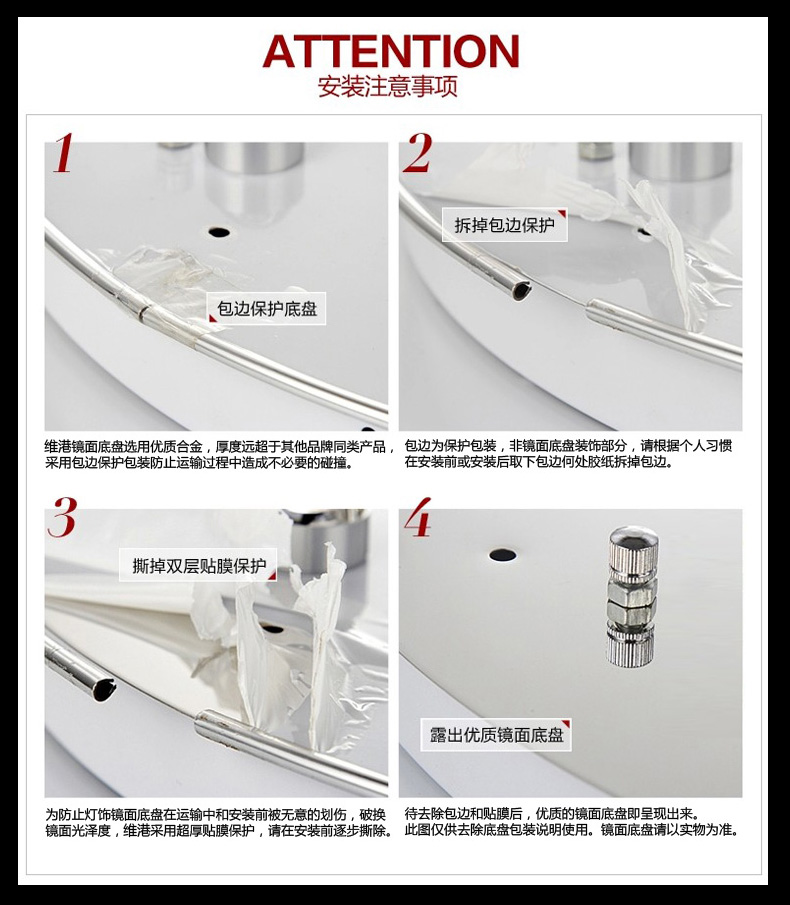 ATTENTION
安装注意事项

1
包边保护底盘
维港镜面底盘选用优质合金，厚度远超于其他品牌同类产品，采用包边保护包装防止运输过程中造成不必要的碰撞。

2
拆掉包边保护
包边为保护包装，非镜面底盘装饰部分，请根据个人习惯在安装前或安装后取下包边何处胶纸拆掉包边。

3
撕掉双层贴膜保护
为防止灯饰镜面底盘在运输中和安装前被无意的划伤，破换镜面光泽度，维港采用超厚贴膜保护，请在安装前逐步撕除。

4
露出优质镜面底盘
待去除包边和贴膜后，优质的镜面底盘即呈现出来。此图仅供去除底盘包装说明使用。镜面底盘请以实物为准。