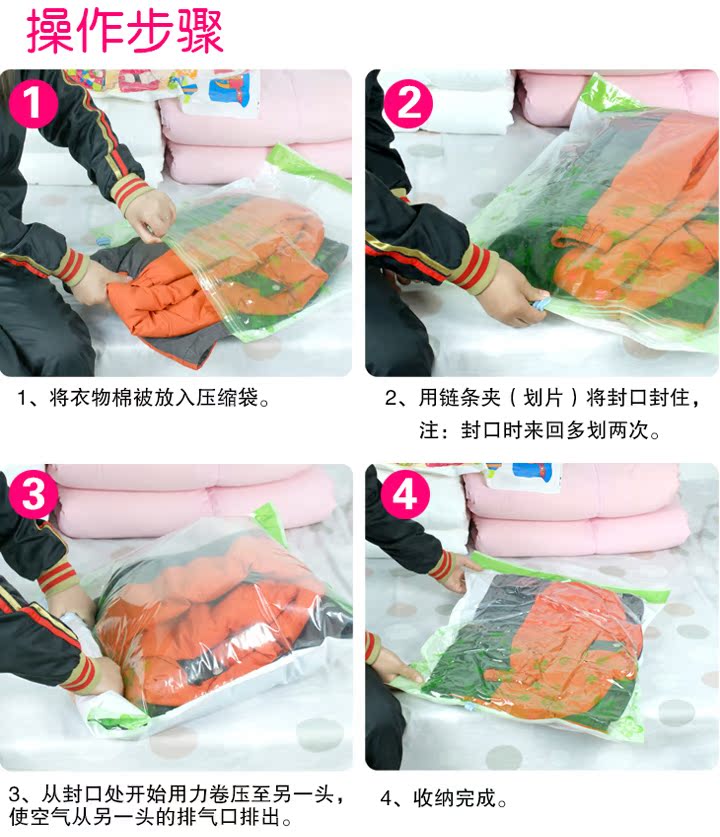 操作步骤

1

1、将衣物棉被放入压缩袋。

2

2、用链条夹（划片）将封口封住，注：封口时来回多划两次。

3

3、从封口处开始用力卷压至另一头，使空气从另一头的排气口排出。

4

4、收纳完成。