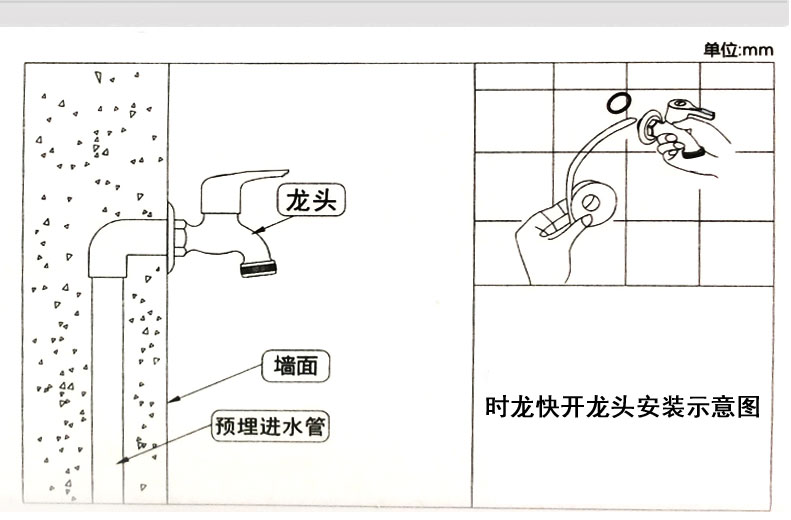 单位:mm

龙头

墙面

预埋进水管

时龙快开龙头安装示意图