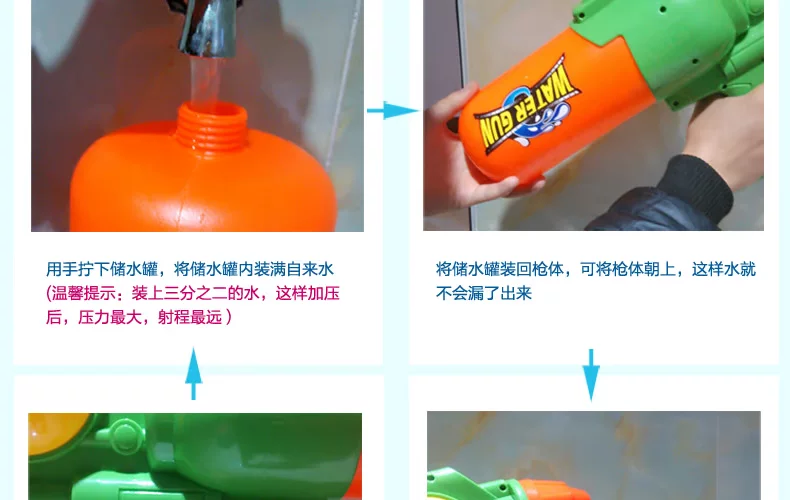 WATER GUN

用手拧下储水罐，将储水罐内装满自来水
(温馨提示：装上三分之二的水，这样加压后，压力最大，射程最远）

将储水罐装回枪体，可将枪体朝上，这样水就不会漏了出来