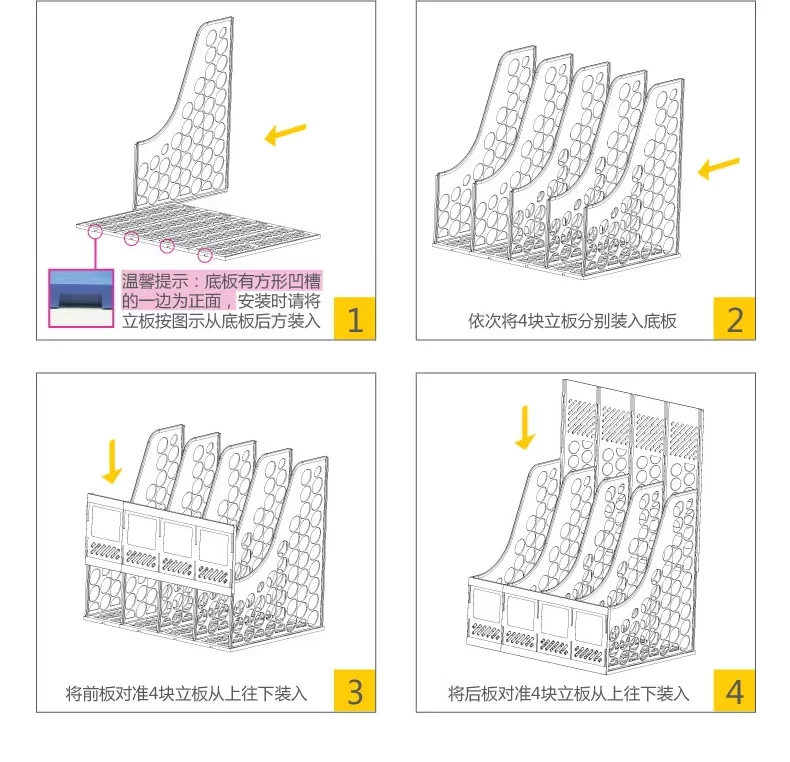 温馨提示：底板有方形凹槽的一边为正面，安装时请将立板按图示从底板后方装入

1

依次将4块立板分别装入底板

2

将前板对准4块立板从上往下装入

3

将后板对准4块立板从上往下装入

4